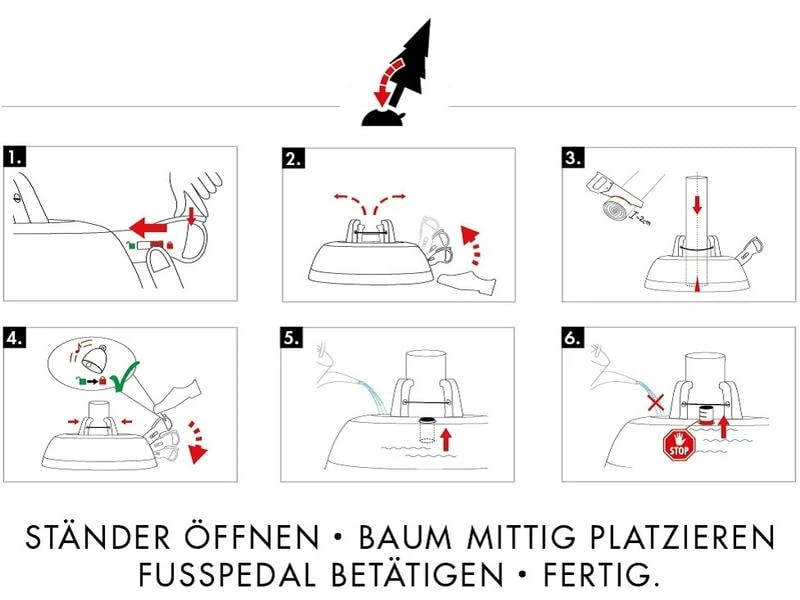 1.

2.

3.

1-2cm

4.

5.

6.

STOP

STÄNDER ÖFFNEN • BAUM MITTIG PLATZIEREN
FUSSPEDAL BETÄTIGEN • FERTIG.