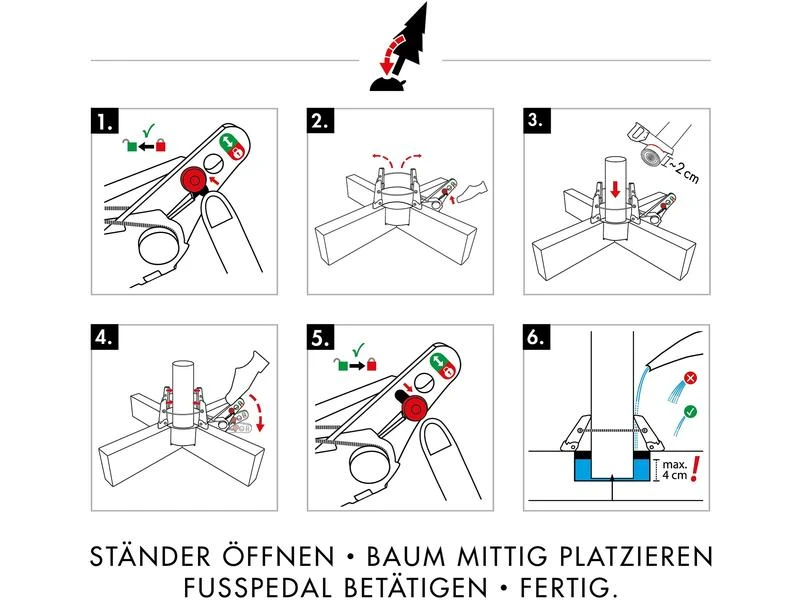 1.

2.

3.

~2 cm

4.

5.

6.

max. 4 cm !

STÄNDER ÖFFNEN • BAUM MITTIG PLATZIEREN
FUSSPEDAL BETÄTIGEN • FERTIG.