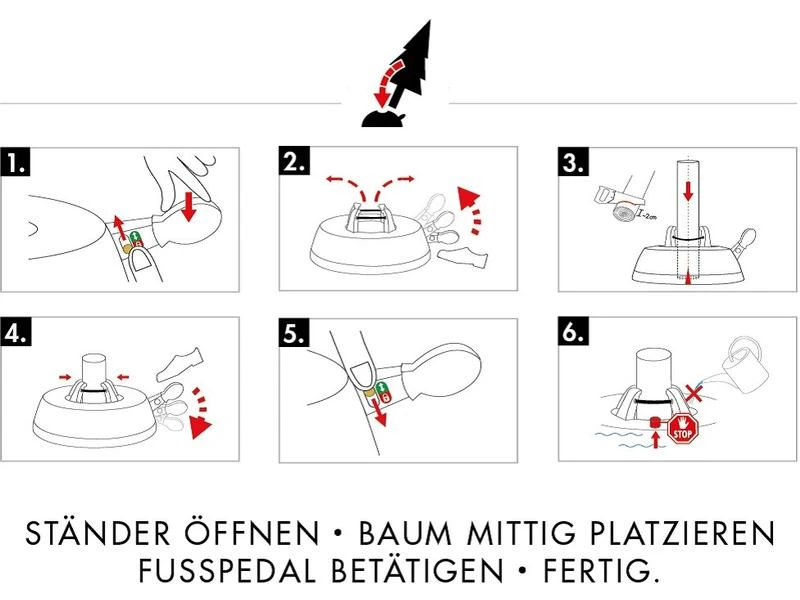 1.

2.

3.

~2cm

4.

5.

6.

STOP

STÄNDER ÖFFNEN • BAUM MITTIG PLATZIEREN
FUSSPEDAL BETÄTIGEN • FERTIG.